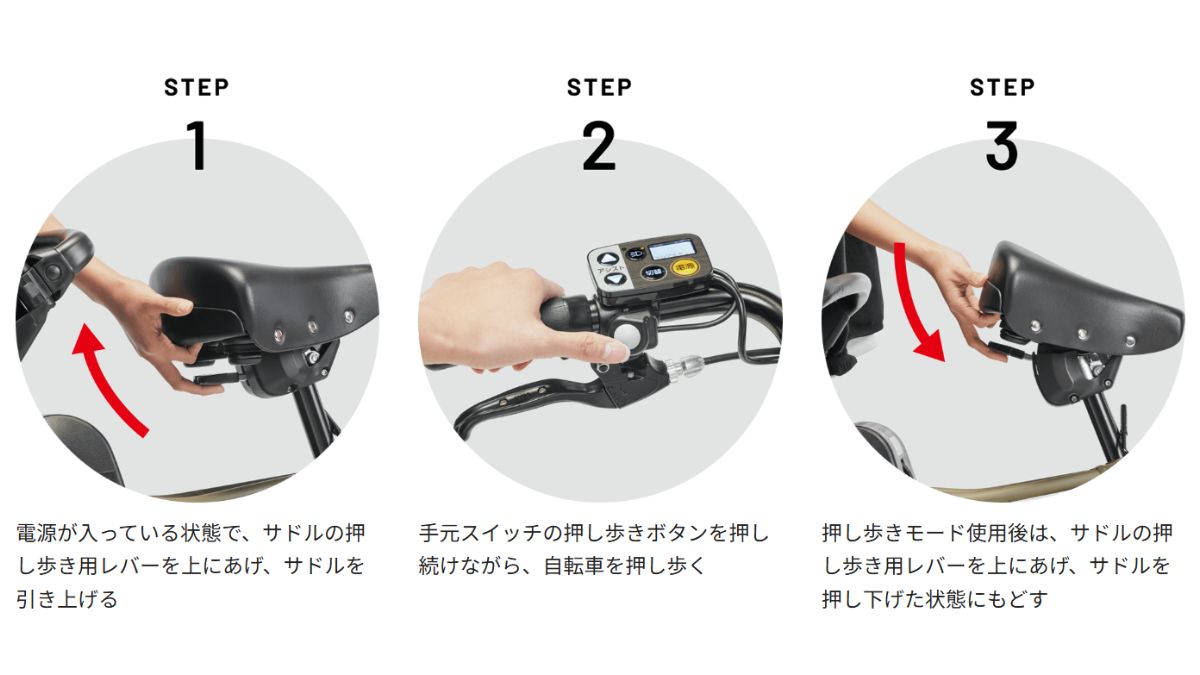 STEP
1

電源が入っている状態で、サドルの押し歩き用レバーを上にあげ、サドルを引き上げる

STEP
2

アシスト
切替
電源

手元スイッチの押し歩きボタンを押し続けながら、自転車を押し歩く

STEP
3

押し歩きモード使用後は、サドルの押し歩き用レバーを上にあげ、サドルを押し下げた状態にもどす